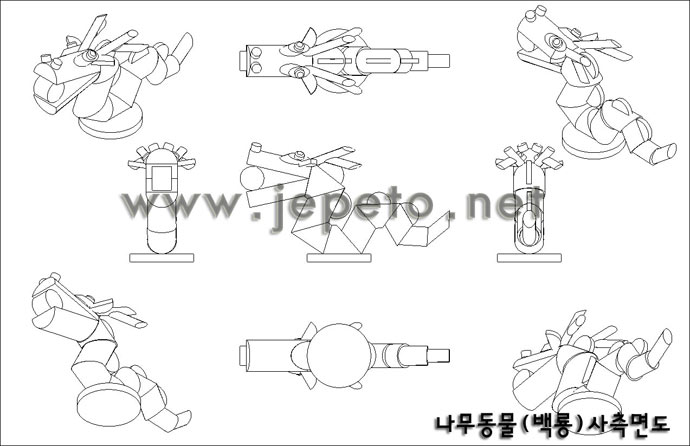 www.jepeto.net

나무동물(백룡)사측면도