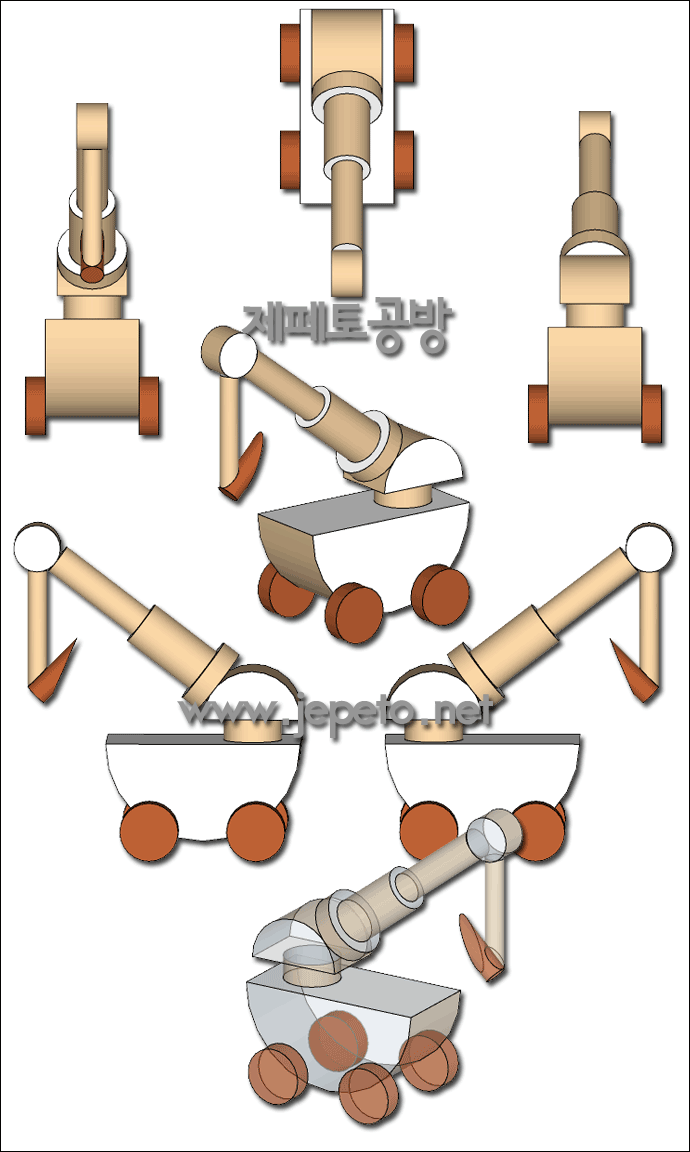 제페토공방

www.jepeto.net