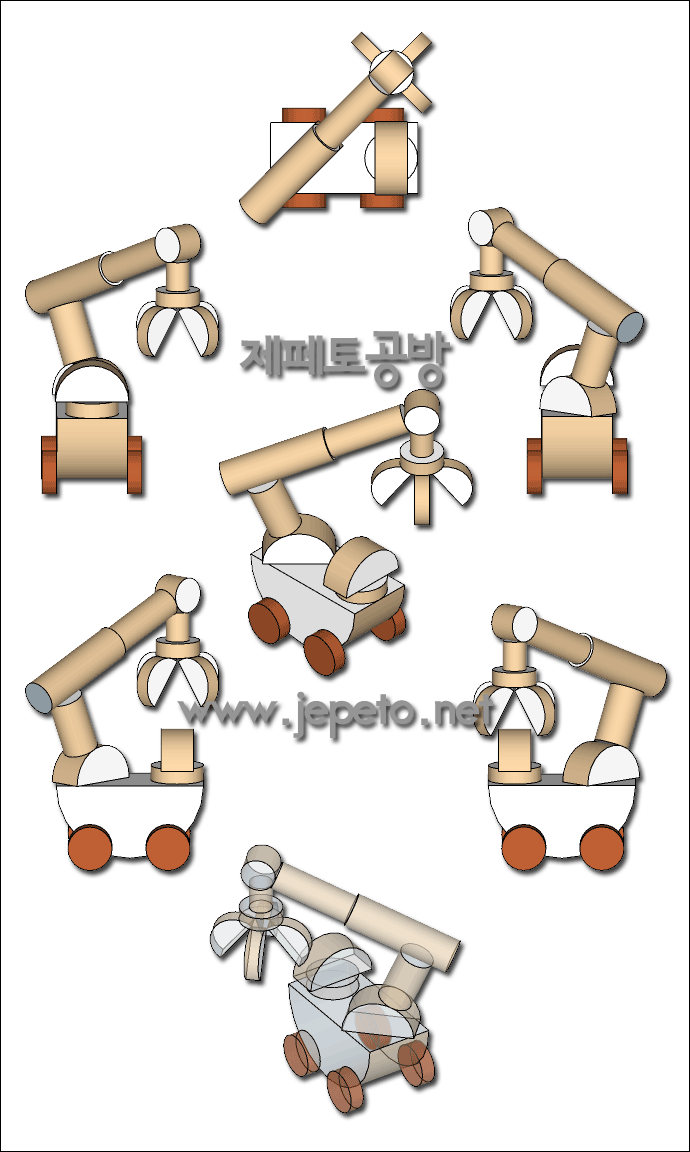 제페토공방

www.jepeto.net