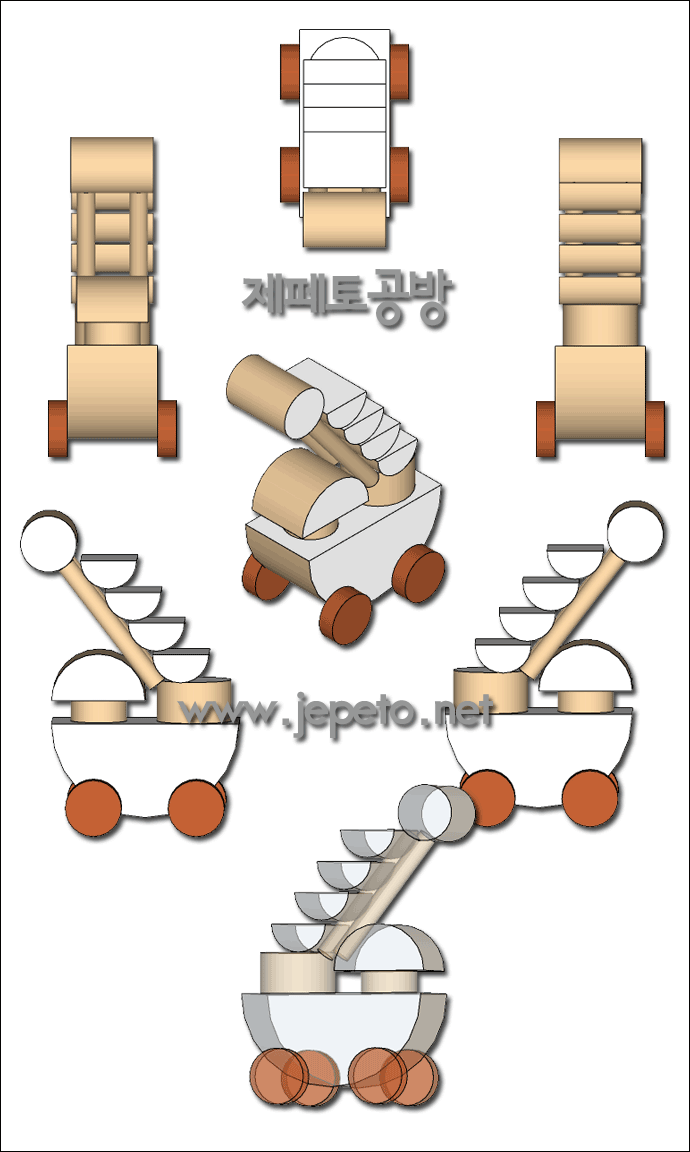 제페토공방

www.jepeto.net